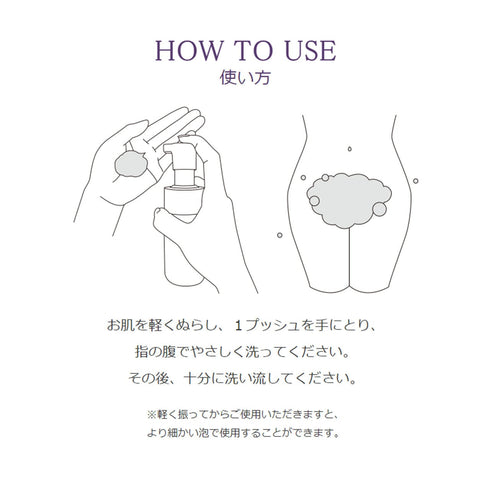 HOW TO USE
使い方

お肌を軽くぬらし、１プッシュを手にとり、
指の腹でやさしく洗ってください。
その後、十分に洗い流してください。

※軽く振ってからご使用いただきますと、
より細かい泡で使用することができます。